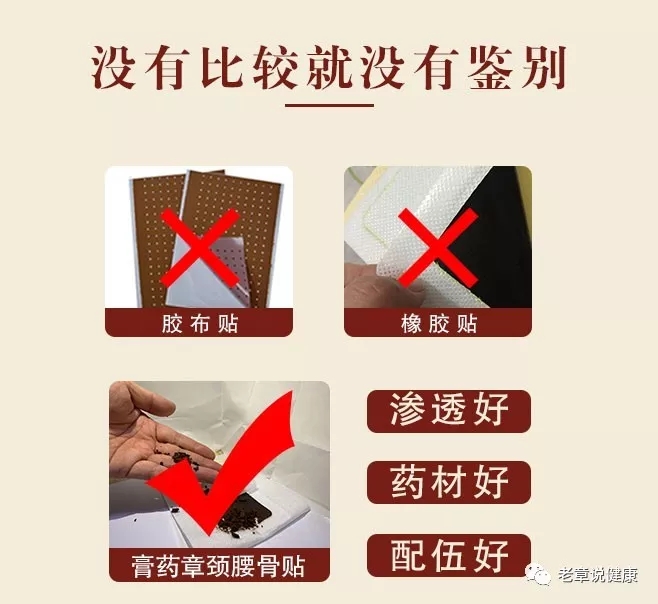 没有比较就没有鉴别

胶布贴

橡胶贴

膏药章颈腰骨贴

渗透好

药材好

配伍好

老章说健康